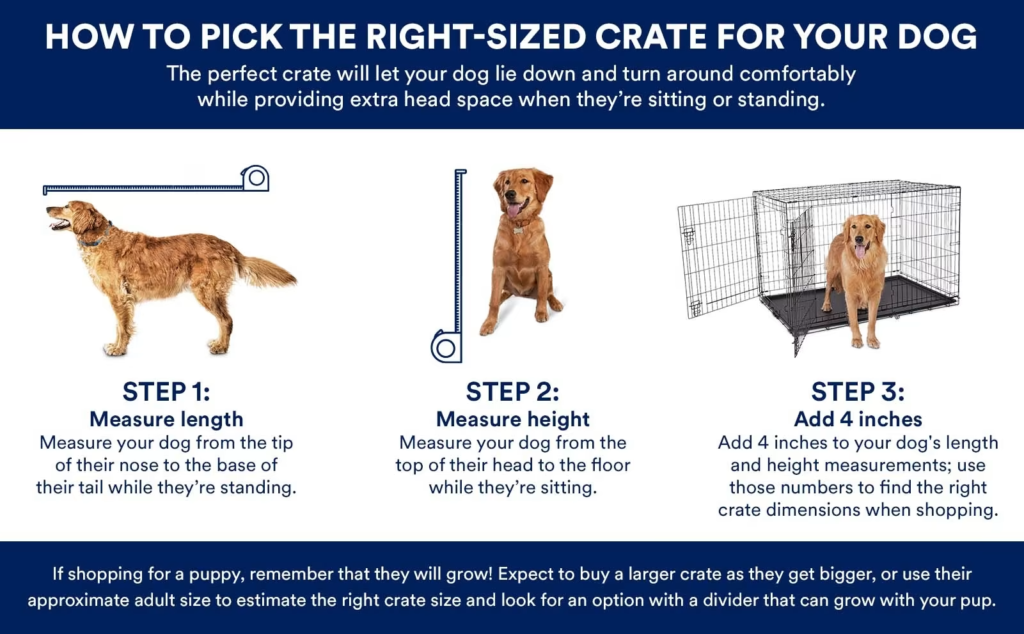 HOW TO PICK THE RIGHT-SIZED CRATE FOR YOUR DOG

The perfect crate will let your dog lie down and turn around comfortably while providing extra head space when they're sitting or standing.

STEP 1:
Measure length
Measure your dog from the tip of their nose to the base of their tail while they're standing.

STEP 2:
Measure height
Measure your dog from the top of their head to the floor while they're sitting.

STEP 3:
Add 4 inches
Add 4 inches to your dog's length and height measurements; use those numbers to find the right crate dimensions when shopping.

If shopping for a puppy, remember that they will grow! Expect to buy a larger crate as they get bigger, or use their approximate adult size to estimate the right crate size and look for an option with a divider that can grow with your pup.